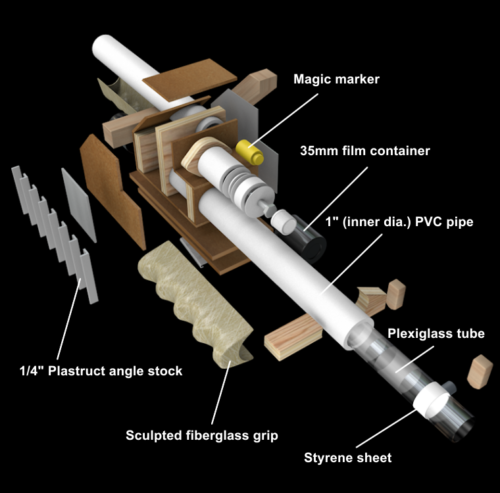 Magic marker

35mm film container

1" (inner dia.) PVC pipe

Plexiglass tube

1/4" Plastruct angle stock

Sculpted fiberglass grip

Styrene sheet