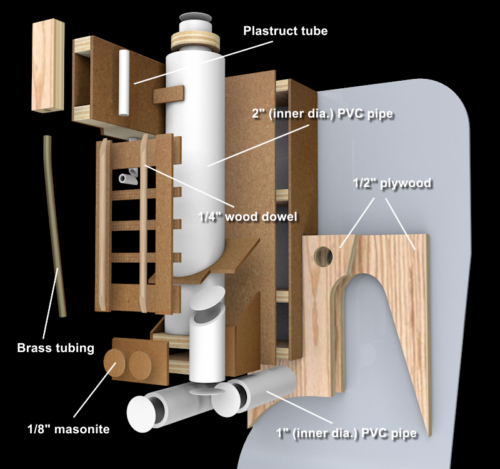 Plastruct tube

2" (inner dia.) PVC pipe

1/2" plywood

1/4" wood dowel

Brass tubing

1/8" masonite

1" (inner dia.) PVC pipe